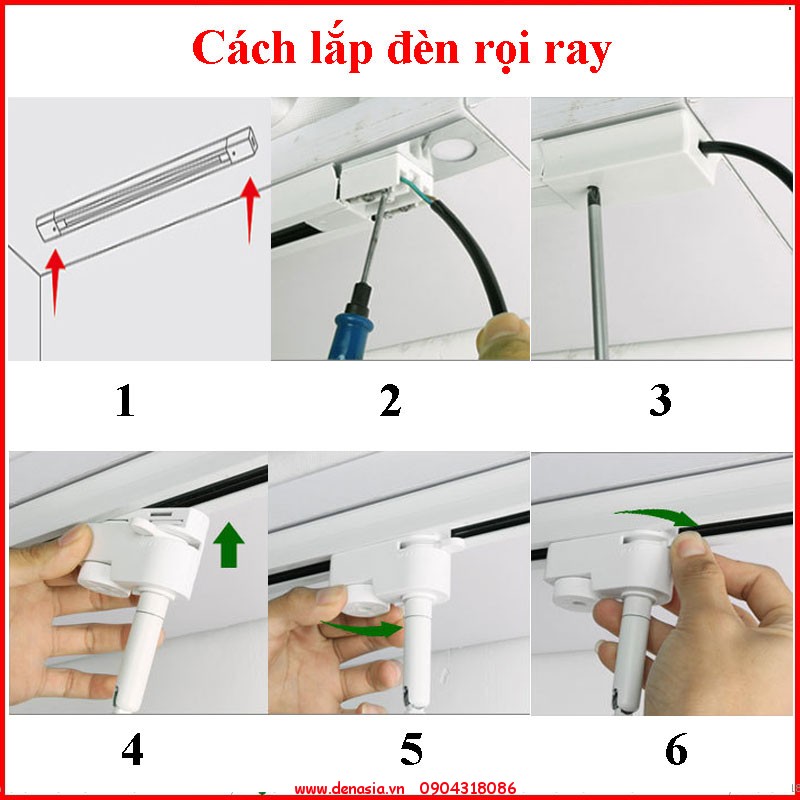 Cách lắp đèn rọi ray

1

2

3

4

5

6

www.denasia.vn 0904318086